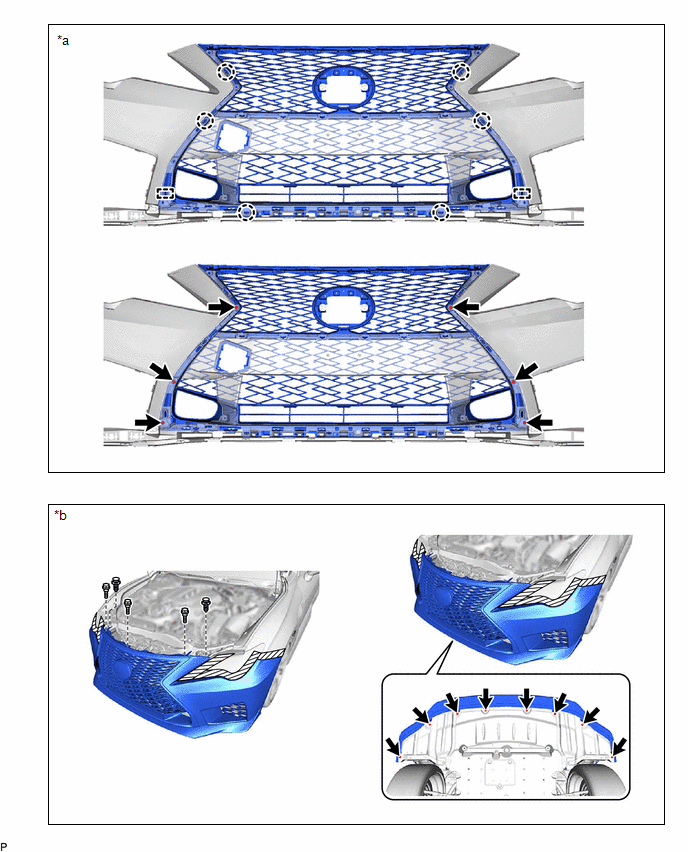 *a

*b

P