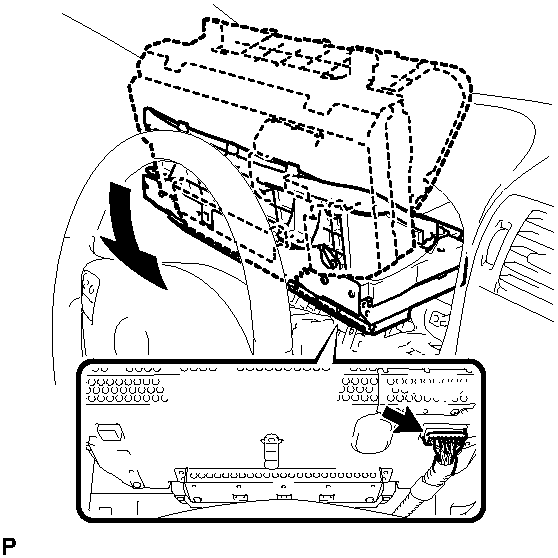 P