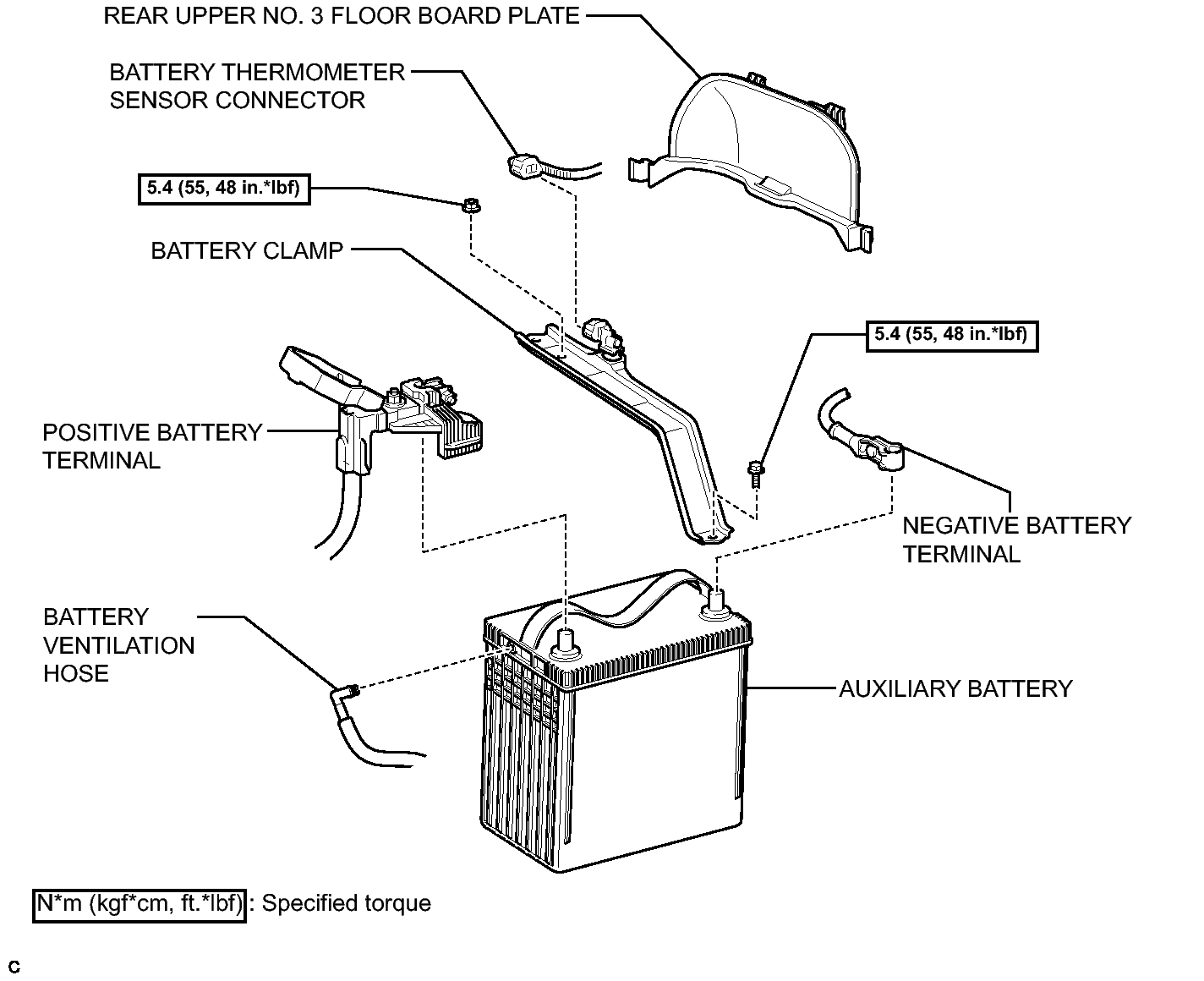 REAR UPPER NO. 3 FLOOR BOARD PLATE

BATTERY THERMOMETER SENSOR CONNECTOR

5.4 (55, 48 in.*lbf)

BATTERY CLAMP

5.4 (55, 48 in.*lbf)

POSITIVE BATTERY TERMINAL

NEGATIVE BATTERY TERMINAL

BATTERY VENTILATION HOSE

AUXILIARY BATTERY

N*m (kgf*cm, ft.*lbf) : Specified torque

C