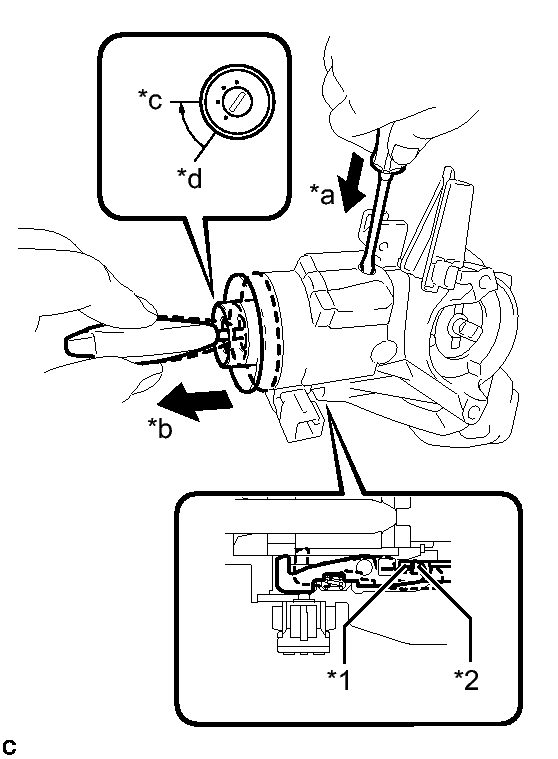 *c
*d
*a
*b
*1
*2
C