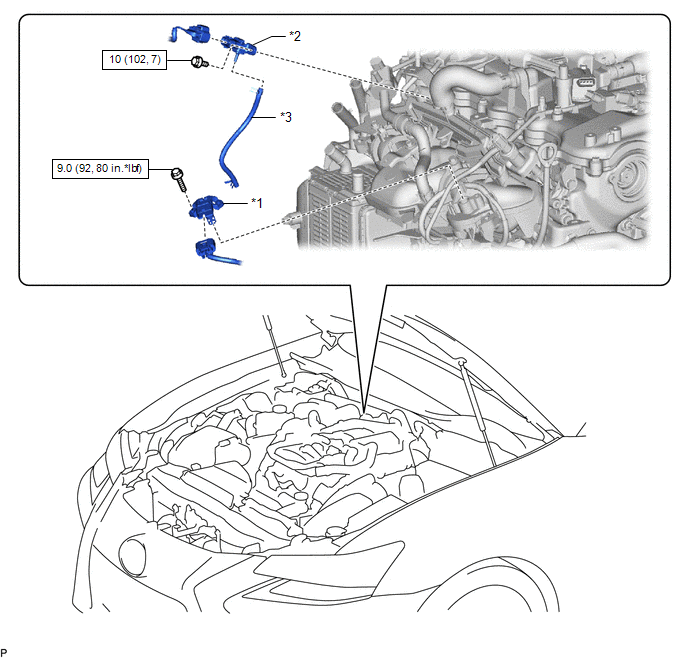 *2

10 (102, 7)

*3

9.0 (92, 80 in.*lbf)

*1

P