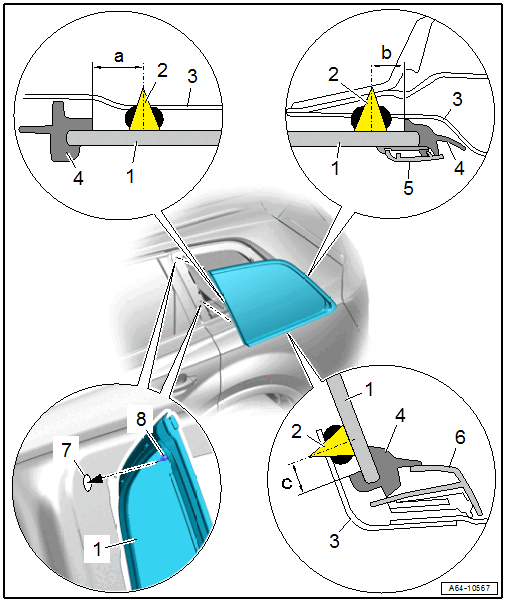 a
2
3
4
1
b
2
3
1
4
5
8
7
1
1
2
4
6
c
3
A64-10567