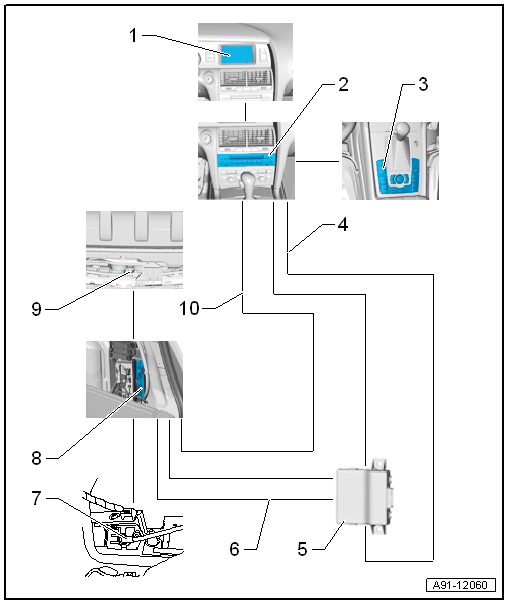 1
2
3
4
9
10
8
7
6
5
A91-12060