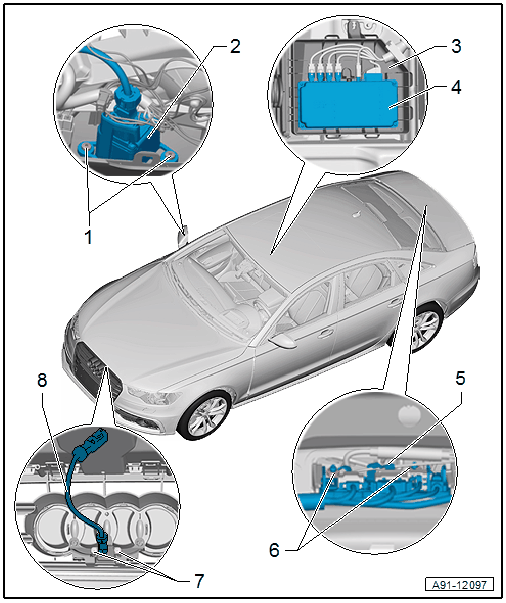 2
3
4
1
8
5
6
7
A91-12097