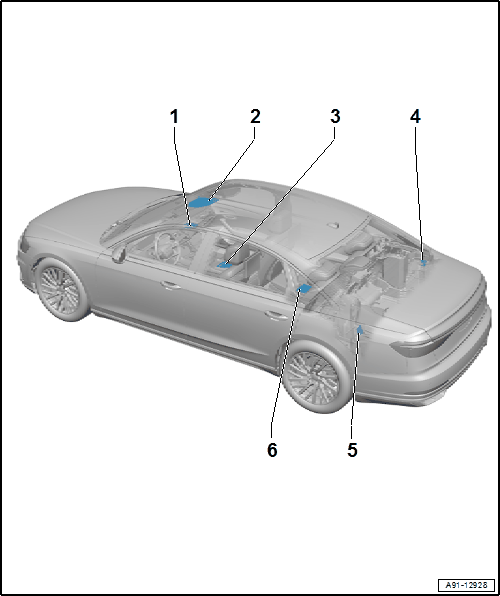 1
2
3
4
6
5
A91-12928