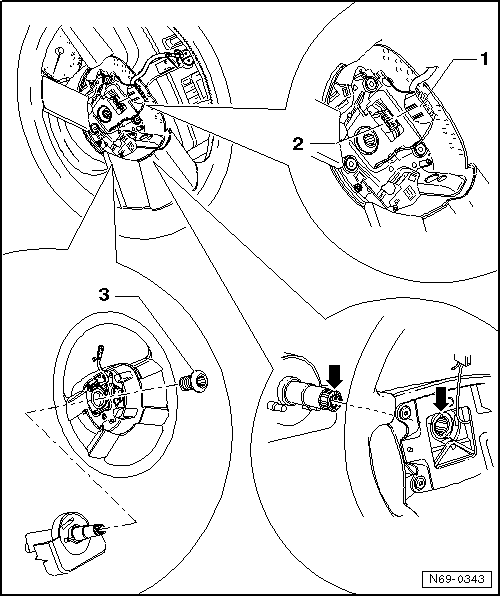 1
2
3
N69-0343